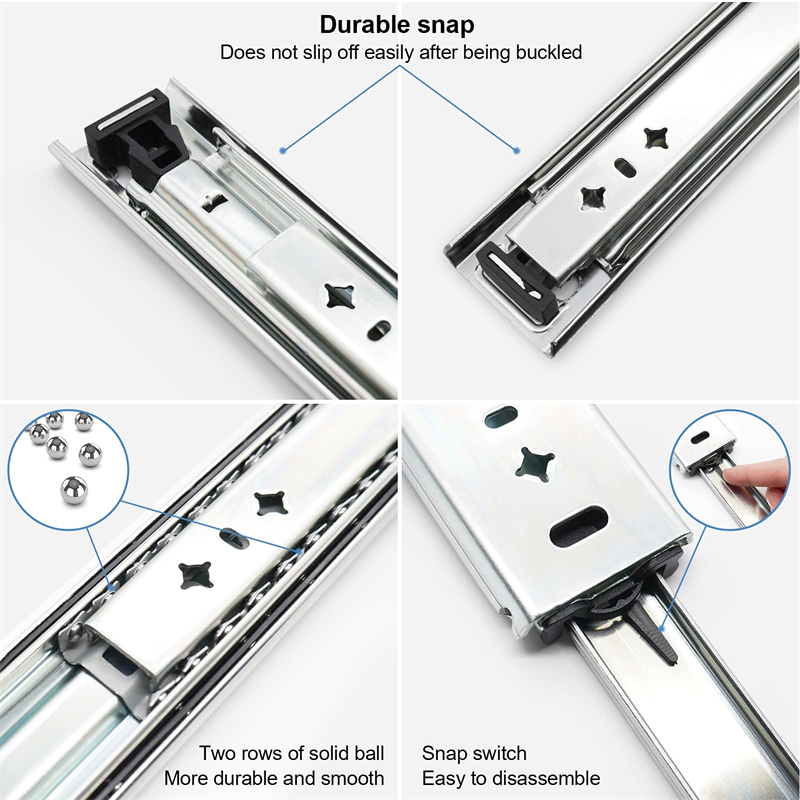 Durable snap
Does not slip off easily after being buckled

Two rows of solid ball
More durable and smooth

Snap switch
Easy to disassemble